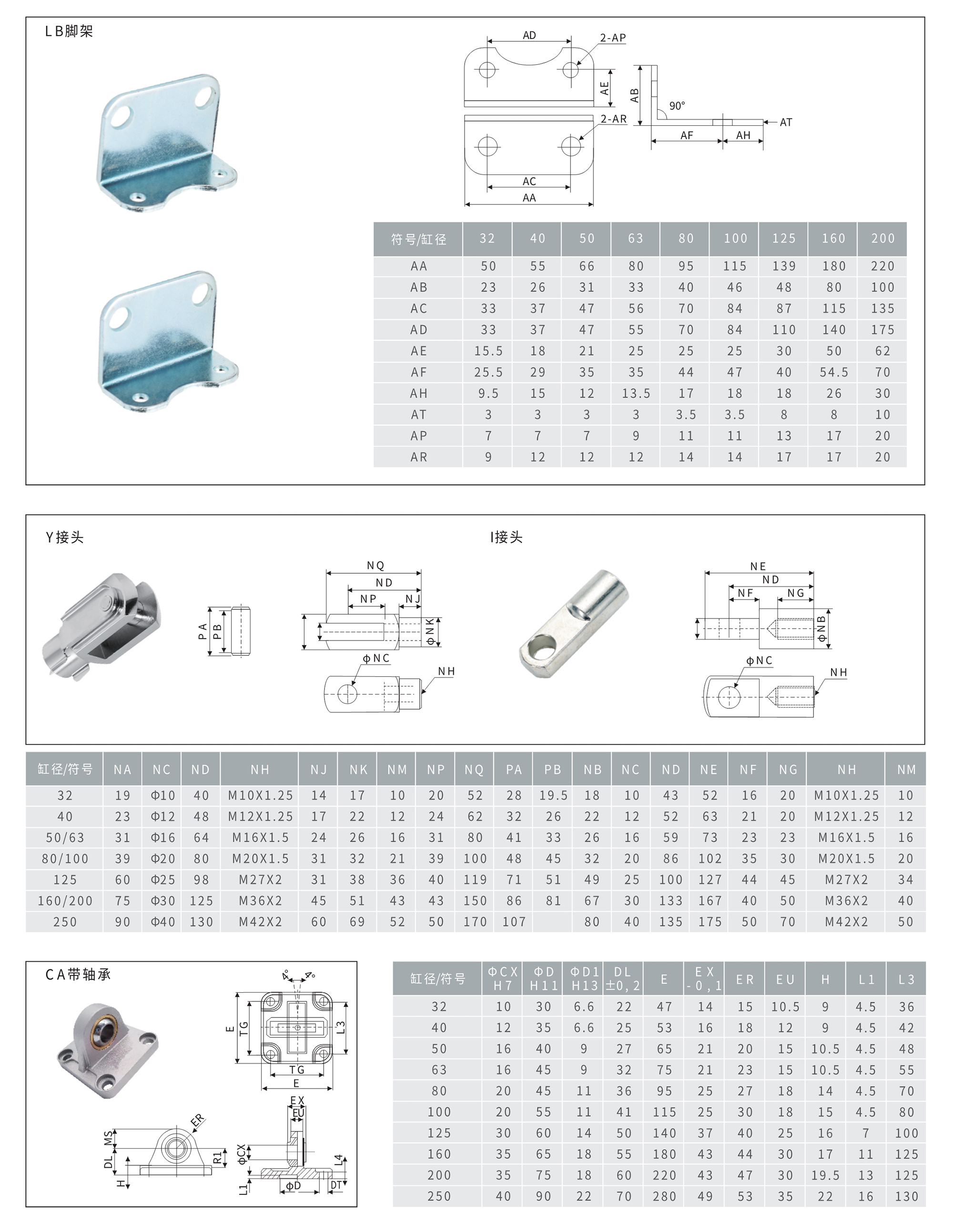 LB脚架

AD
2-AP
AE
AB
90°
2-AR
AT
AF
AH
AC
AA

| 符号/缸径 | 32 | 40 | 50 | 63 | 80 | 100 | 125 | 160 | 200 |
|---|---|---|---|---|---|---|---|---|---|
| AA | 50 | 55 | 66 | 80 | 95 | 115 | 139 | 180 | 220 |
| AB | 23 | 26 | 31 | 33 | 40 | 46 | 48 | 80 | 100 |
| AC | 33 | 37 | 47 | 56 | 70 | 84 | 87 | 115 | 135 |
| AD | 33 | 37 | 47 | 55 | 70 | 84 | 110 | 140 | 175 |
| AE | 15.5 | 18 | 21 | 25 | 25 | 25 | 30 | 50 | 62 |
| AF | 25.5 | 29 | 35 | 35 | 44 | 47 | 40 | 54.5 | 70 |
| AH | 9.5 | 15 | 12 | 13.5 | 17 | 18 | 18 | 26 | 30 |
| AT | 3 | 3 | 3 | 3 | 3.5 | 3.5 | 8 | 8 | 10 |
| AP | 7 | 7 | 7 | 9 | 11 | 11 | 13 | 17 | 20 |
| AR | 9 | 12 | 12 | 12 | 14 | 14 | 17 | 17 | 20 |

Y接头

PA
PB
NQ
ND
NP
NJ
ΦNK
ΦNC
NH

I接头

NE
ND
NF
NG
ΦNB
ΦNC
NH

| 缸径/符号 | NA | NC | ND | NH | NJ | NK | NM | NP | NQ | PA | PB | NB | NC | ND | NE | NF | NG | NH | NM |
|---|---|---|---|---|---|---|---|---|---|---|---|---|---|---|---|---|---|---|---|
| 32 | 19 | Φ10 | 40 | M10X1.25 | 14 | 17 | 10 | 20 | 52 | 28 | 19.5 | 18 | 10 | 43 | 52 | 16 | 20 | M10X1.25 | 10 |
| 40 | 23 | Φ12 | 48 | M12X1.25 | 17 | 22 | 12 | 24 | 62 | 32 | 26 | 22 | 12 | 52 | 63 | 21 | 20 | M12X1.25 | 12 |
| 50/63 | 31 | Φ16 | 64 | M16X1.5 | 24 | 26 | 16 | 31 | 80 | 41 | 33 | 26 | 16 | 59 | 73 | 23 | 23 | M16X1.5 | 16 |
| 80/100 | 39 | Φ20 | 80 | M20X1.5 | 31 | 32 | 21 | 39 | 100 | 48 | 45 | 32 | 20 | 86 | 102 | 35 | 30 | M20X1.5 | 20 |
| 125 | 60 | Φ25 | 98 | M27X2 | 31 | 38 | 36 | 40 | 119 | 71 | 51 | 49 | 25 | 100 | 127 | 44 | 45 | M27X2 | 34 |
| 160/200 | 75 | Φ30 | 125 | M36X2 | 45 | 51 | 43 | 43 | 150 | 86 | 81 | 67 | 30 | 133 | 167 | 40 | 50 | M36X2 | 40 |
| 250 | 90 | Φ40 | 130 | M42X2 | 60 | 69 | 52 | 50 | 170 | 107 | | 80 | 40 | 135 | 175 | 50 | 70 | M42X2 | 50 |

CA带轴承

4°
4°
E
TG
L3
TG
E
EX
EU
ER
MS
DL
H
R1
ΦCX
L4
L1
ΦD
DT

| 缸径/符号 | ΦCX H7 | ΦD H11 | ΦD1 H13 | DL ±0,2 | E | EX -0,1 | ER | EU | H | L1 | L3 |
|---|---|---|---|---|---|---|---|---|---|---|---|
| 32 | 10 | 30 | 6.6 | 22 | 47 | 14 | 15 | 10.5 | 9 | 4.5 | 36 |
| 40 | 12 | 35 | 6.6 | 25 | 53 | 16 | 18 | 12 | 9 | 4.5 | 42 |
| 50 | 16 | 40 | 9 | 27 | 65 | 21 | 20 | 15 | 10.5 | 4.5 | 48 |
| 63 | 16 | 45 | 9 | 32 | 75 | 21 | 23 | 15 | 10.5 | 4.5 | 55 |
| 80 | 20 | 45 | 11 | 36 | 95 | 25 | 27 | 18 | 14 | 4.5 | 70 |
| 100 | 20 | 55 | 11 | 41 | 115 | 25 | 30 | 18 | 15 | 4.5 | 80 |
| 125 | 30 | 60 | 14 | 50 | 140 | 37 | 40 | 25 | 16 | 7 | 100 |
| 160 | 35 | 65 | 18 | 55 | 180 | 43 | 44 | 30 | 17 | 11 | 125 |
| 200 | 35 | 75 | 18 | 60 | 220 | 43 | 47 | 30 | 19.5 | 13 | 125 |
| 250 | 40 | 90 | 22 | 70 | 280 | 49 | 53 | 35 | 22 | 16 | 130 |