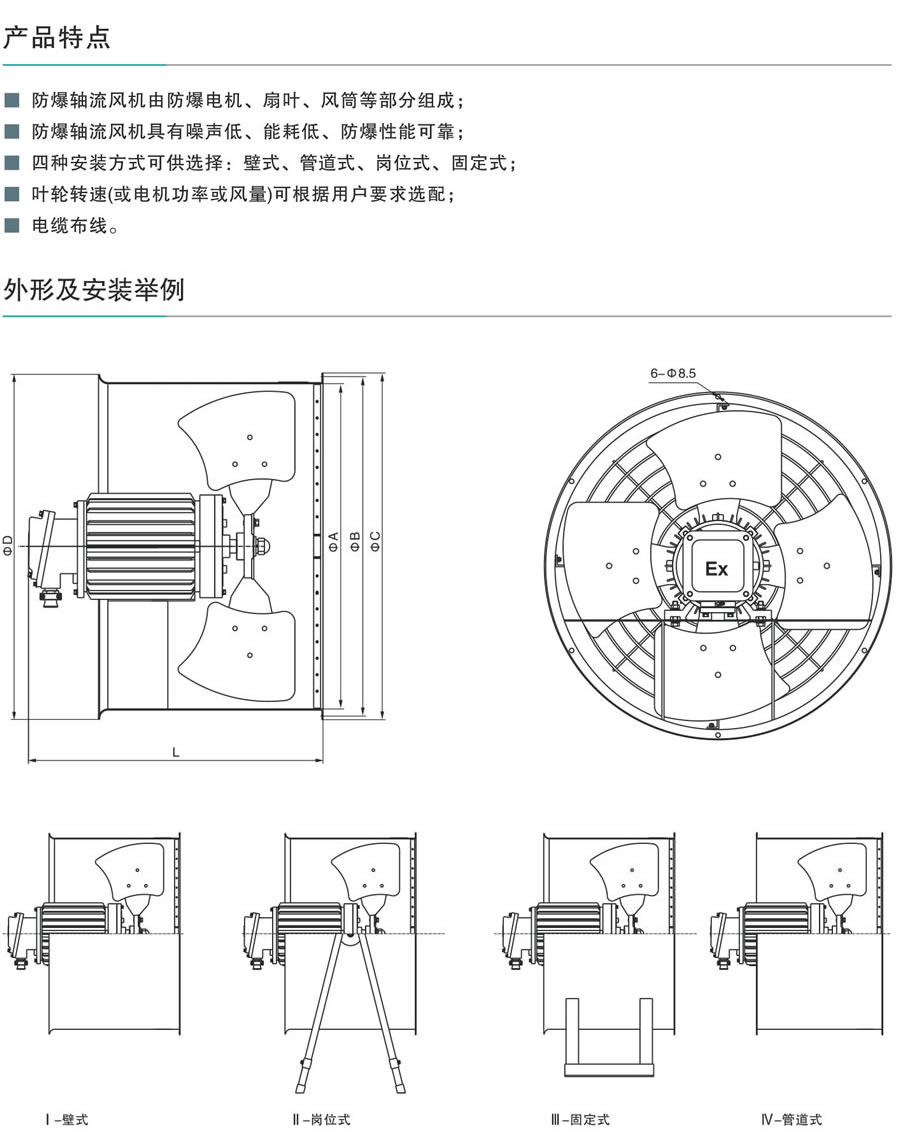 产品特点

■ 防爆轴流风机由防爆电机、扇叶、风筒等部分组成；
■ 防爆轴流风机具有噪声低、能耗低、防爆性能可靠；
■ 四种安装方式可供选择：壁式、管道式、岗位式、固定式；
■ 叶轮转速(或电机功率或风量)可根据用户要求选配；
■ 电缆布线。

外形及安装举例

ΦD

ΦA

ΦB

ΦC

L

6–Φ8.5

Ex

Ⅰ–壁式

Ⅱ–岗位式

Ⅲ–固定式

Ⅳ–管道式